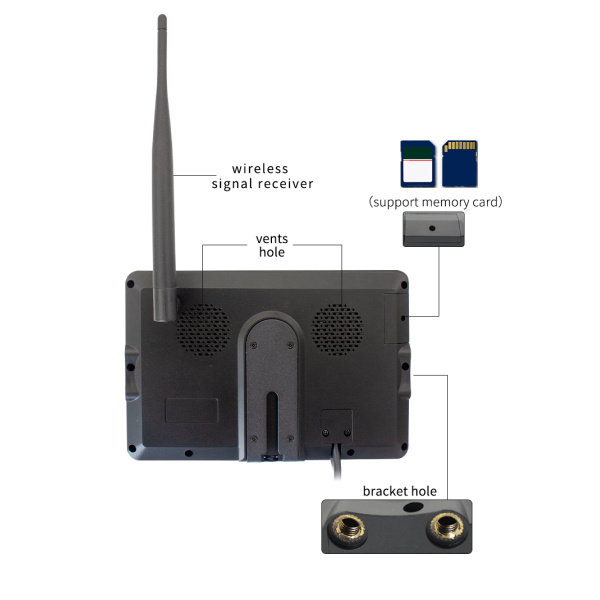 wireless
signal receiver

(support memory card)

vents
hole

bracket hole